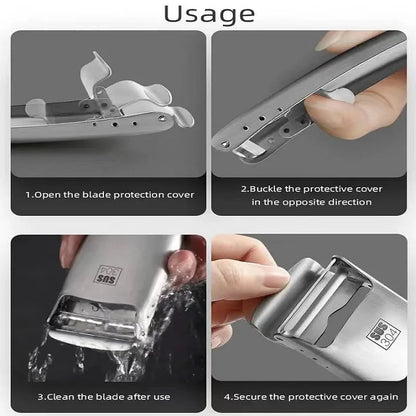 Usage

1.Open the blade protection cover

2.Buckle the protective cover in the opposite direction

SUS 304

3.Clean the blade after use

SUS 304

4.Secure the protective cover again